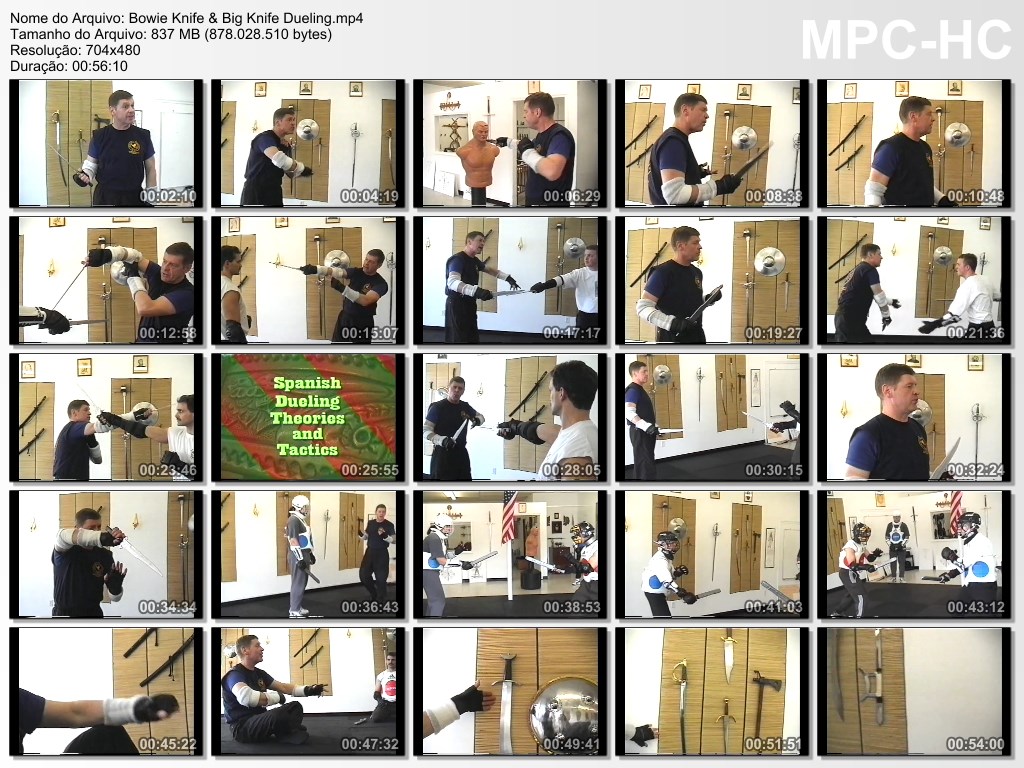 Nome do Arquivo: Bowie Knife & Big Knife Dueling.mp4
Tamanho do Arquivo: 837 MB (878.028.510 bytes)
Resolução: 704x480
Duração: 00:56:10

MPC-HC

00:02:10
00:04:19
00:06:29
00:08:38
00:10:48
00:12:58
00:15:07
00:17:17
00:19:27
00:21:36
00:23:46

Spanish Dueling Theories and Tactics

00:25:55
00:28:05
00:30:15
00:32:24
00:34:34
00:36:43
00:38:53
00:41:03
00:43:12
00:45:22
00:47:32
00:49:41
00:51:51
00:54:00