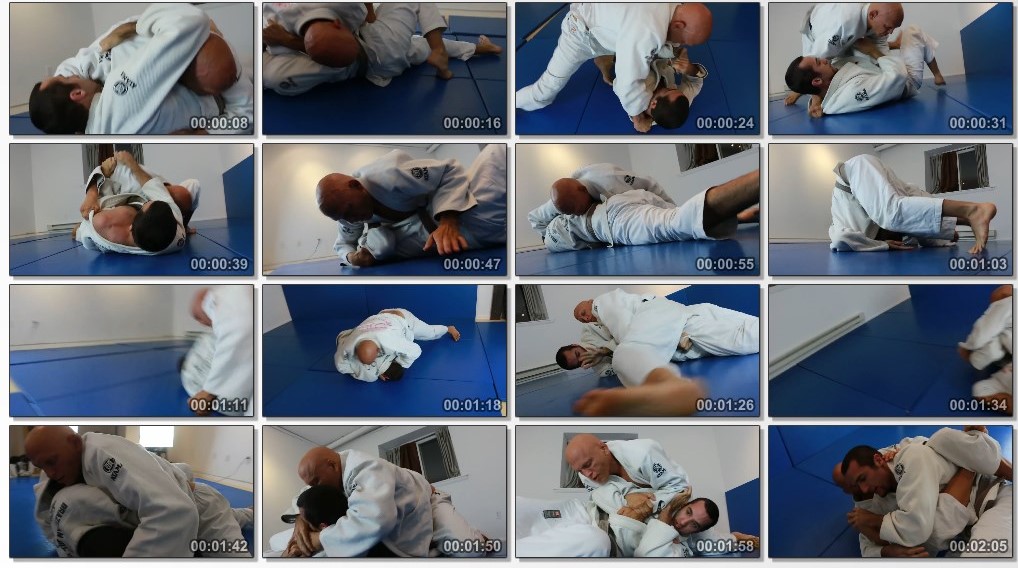 00:00:08
00:00:16
00:00:24
00:00:31
00:00:39
00:00:47
00:00:55
00:01:03
00:01:11
00:01:18
00:01:26
00:01:34
00:01:42
00:01:50
00:01:58
00:02:05