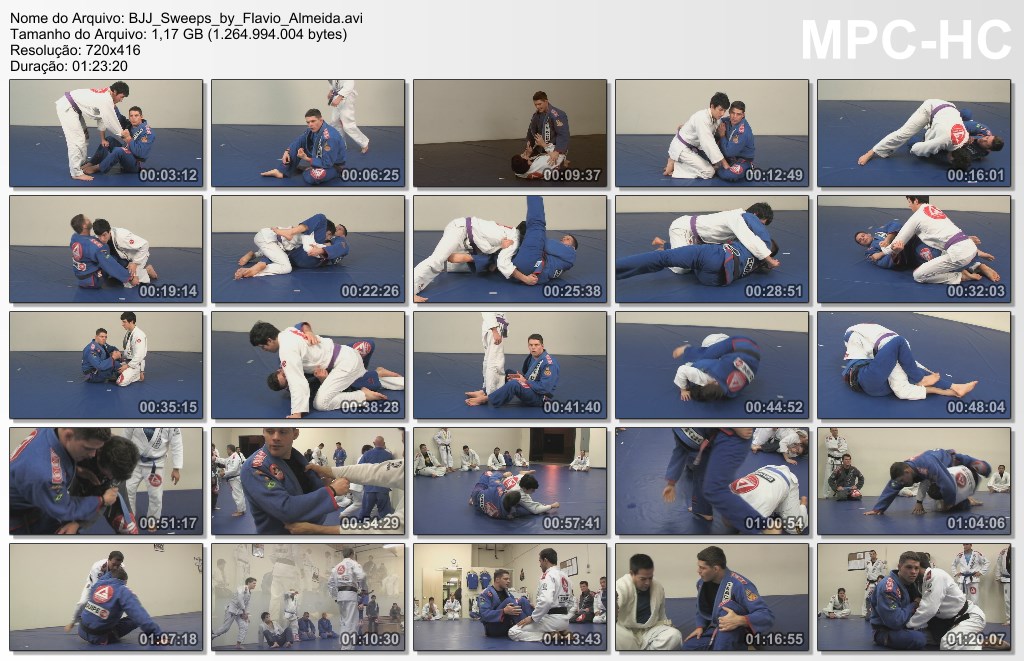 Nome do Arquivo: BJJ_Sweeps_by_Flavio_Almeida.avi
Tamanho do Arquivo: 1,17 GB (1.264.994.004 bytes)
Resolução: 720x416
Duração: 01:23:20

MPC-HC

00:03:12
00:06:25
00:09:37
00:12:49
00:16:01
00:19:14
00:22:26
00:25:38
00:28:51
00:32:03
00:35:15
00:38:28
00:41:40
00:44:52
00:48:04
00:51:17
00:54:29
00:57:41
01:00:54
01:04:06
01:07:18
01:10:30
01:13:43
01:16:55
01:20:07