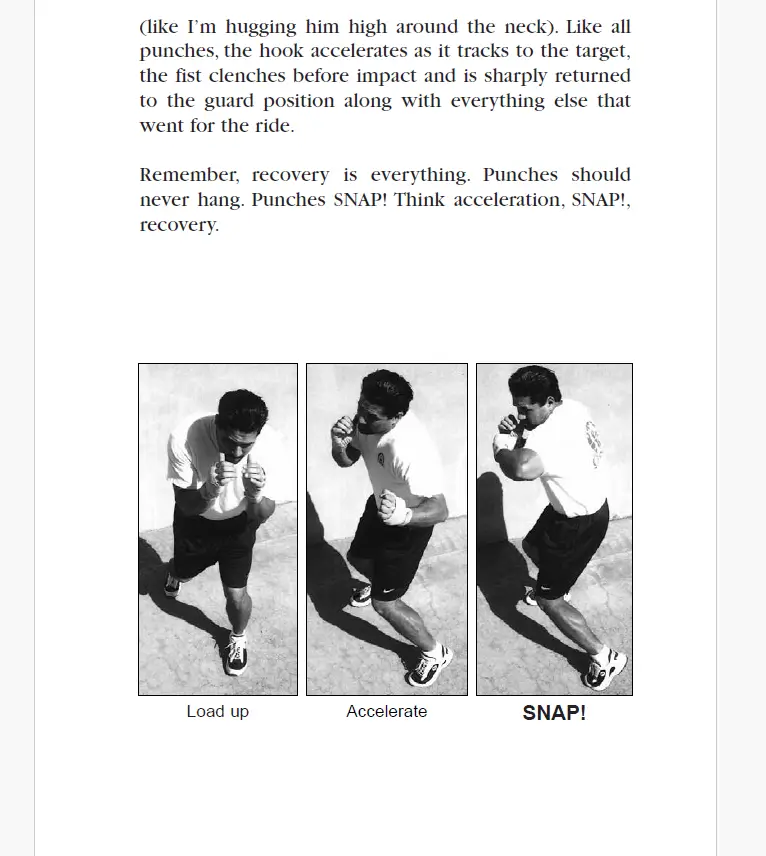 (like I'm hugging him high around the neck). Like all punches, the hook accelerates as it tracks to the target, the fist clenches before impact and is sharply returned to the guard position along with everything else that went for the ride.

Remember, recovery is everything. Punches should never hang. Punches SNAP! Think acceleration, SNAP!, recovery.

Load up

Accelerate

SNAP!