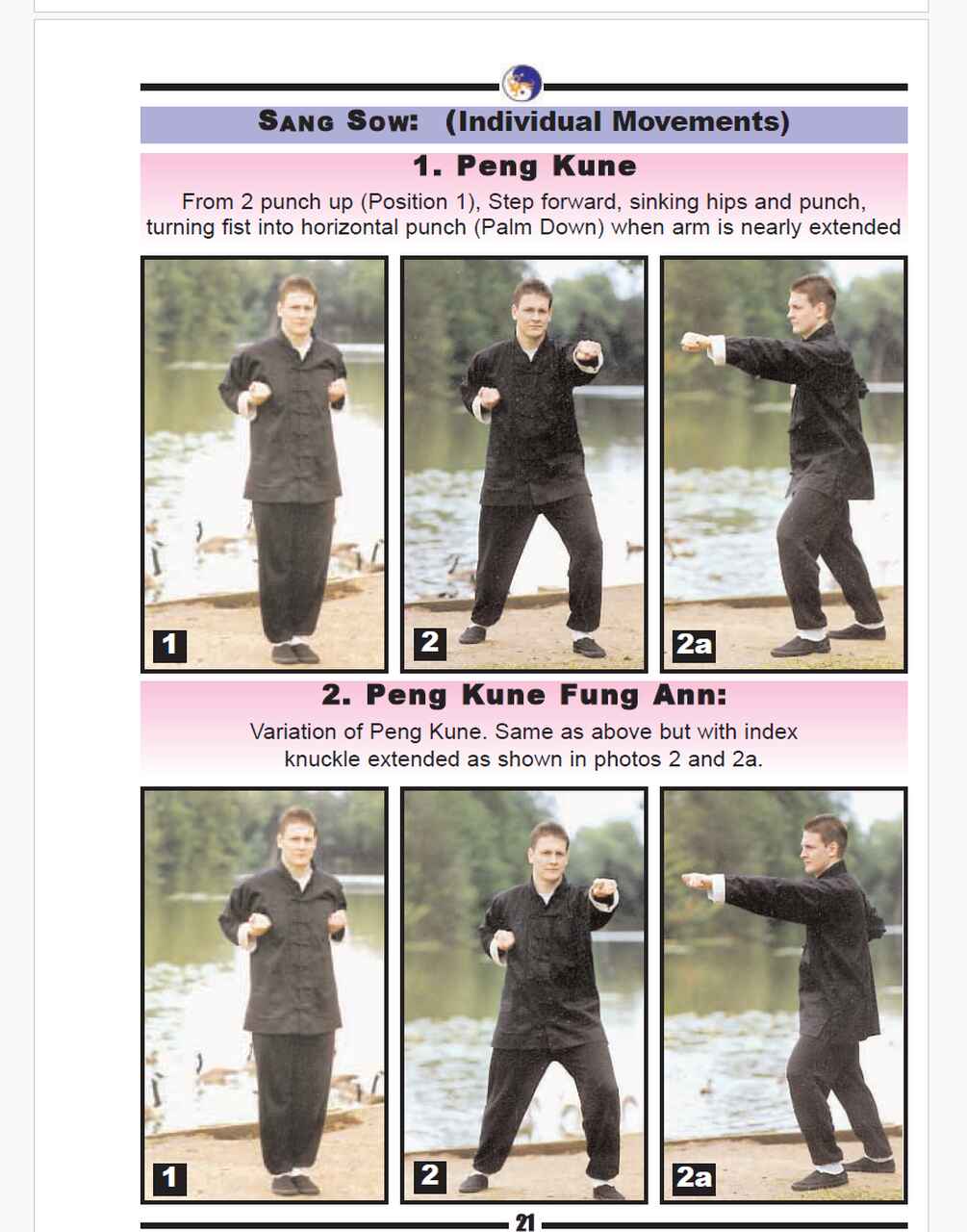 SANG SOW: (Individual Movements)

1. Peng Kune

From 2 punch up (Position 1), Step forward, sinking hips and punch, turning fist into horizontal punch (Palm Down) when arm is nearly extended

1

2

2a

2. Peng Kune Fung Ann:

Variation of Peng Kune. Same as above but with index knuckle extended as shown in photos 2 and 2a.

1

2

2a

21