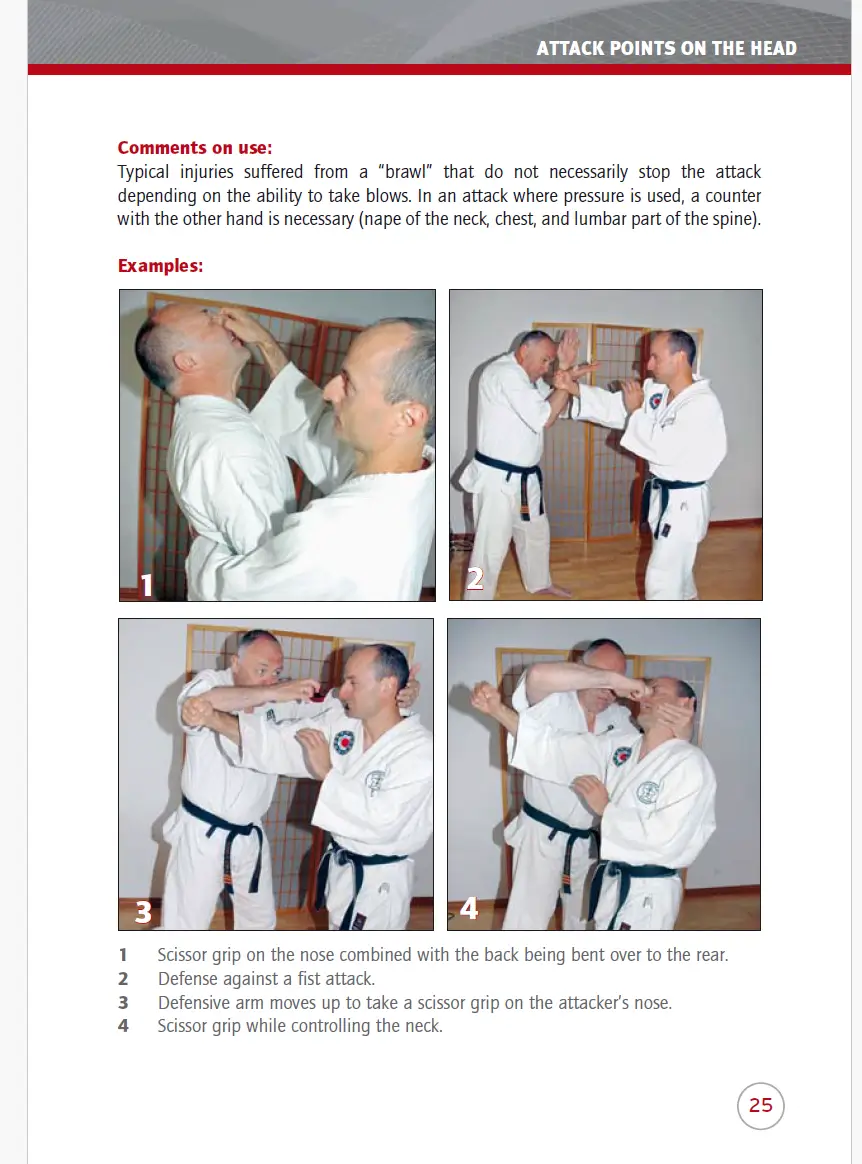 ATTACK POINTS ON THE HEAD

Comments on use:
Typical injuries suffered from a "brawl" that do not necessarily stop the attack depending on the ability to take blows. In an attack where pressure is used, a counter with the other hand is necessary (nape of the neck, chest, and lumbar part of the spine).

Examples:

1

2

3

4

1 Scissor grip on the nose combined with the back being bent over to the rear.
2 Defense against a fist attack.
3 Defensive arm moves up to take a scissor grip on the attacker's nose.
4 Scissor grip while controlling the neck.

25