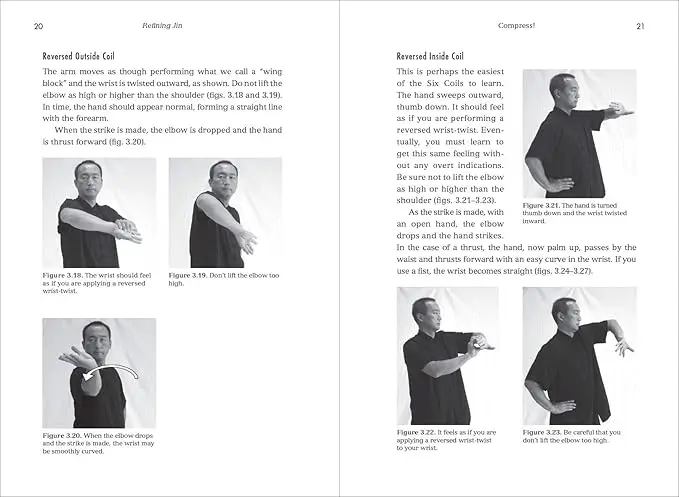 20 Refining Jin

Reversed Outside Coil

The arm moves as though performing what we call a "wing block" and the wrist is twisted outward, as shown. Do not lift the elbow as high or higher than the shoulder (figs. 3.18 and 3.19). In time, the hand should appear normal, forming a straight line with the forearm.

When the strike is made, the elbow is dropped and the hand is thrust forward (fig. 3.20).

Figure 3.18. The wrist should feel as if you are applying a reversed wrist-twist.

Figure 3.19. Don't lift the elbow too high.

Figure 3.20. When the elbow drops and the strike is made, the wrist may be smoothly curved.

Compress! 21

Reversed Inside Coil

This is perhaps the easiest of the Six Coils to learn. The hand sweeps outward, thumb down. It should feel as if you are performing a reversed wrist-twist. Eventually, you must learn to get this same feeling without any overt indications. Be sure not to lift the elbow as high or higher than the shoulder (figs. 3.21–3.23).

As the strike is made, with an open hand, the elbow drops and the hand strikes. In the case of a thrust, the hand, now palm up, passes by the waist and thrusts forward with an easy curve in the wrist. If you use a fist, the wrist becomes straight (figs. 3.24–3.27).

Figure 3.21. The hand is turned thumb down and the wrist twisted inward.

Figure 3.22. It feels as if you are applying a reversed wrist-twist to your wrist.

Figure 3.23. Be careful that you don't lift the elbow too high.