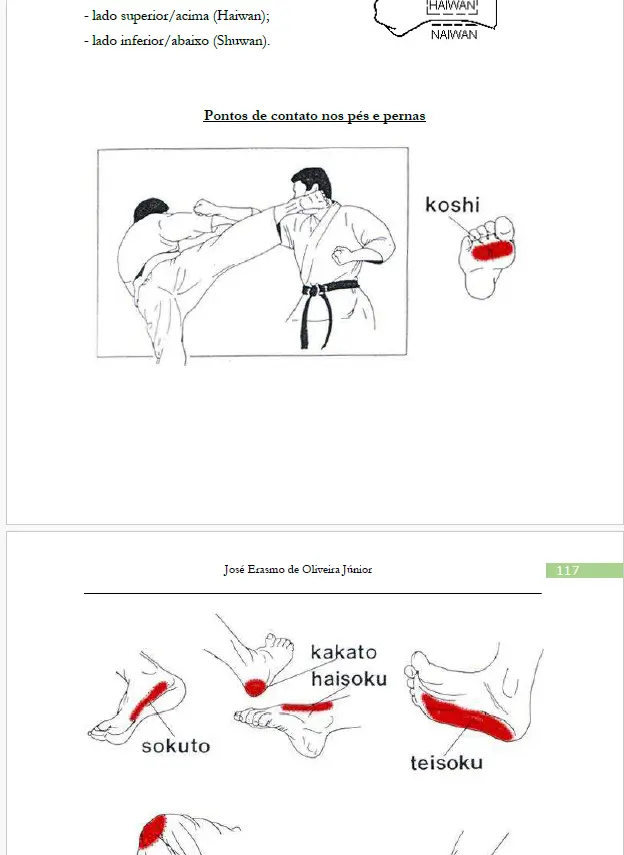 - lado superior/acima (Haiwan);
- lado inferior/abaixo (Shuwan).

HAIWAN
NAIWAN

Pontos de contato nos pés e pernas

koshi

José Erasmo de Oliveira Júnior

117

kakato
haisoku
sokuto
teisoku